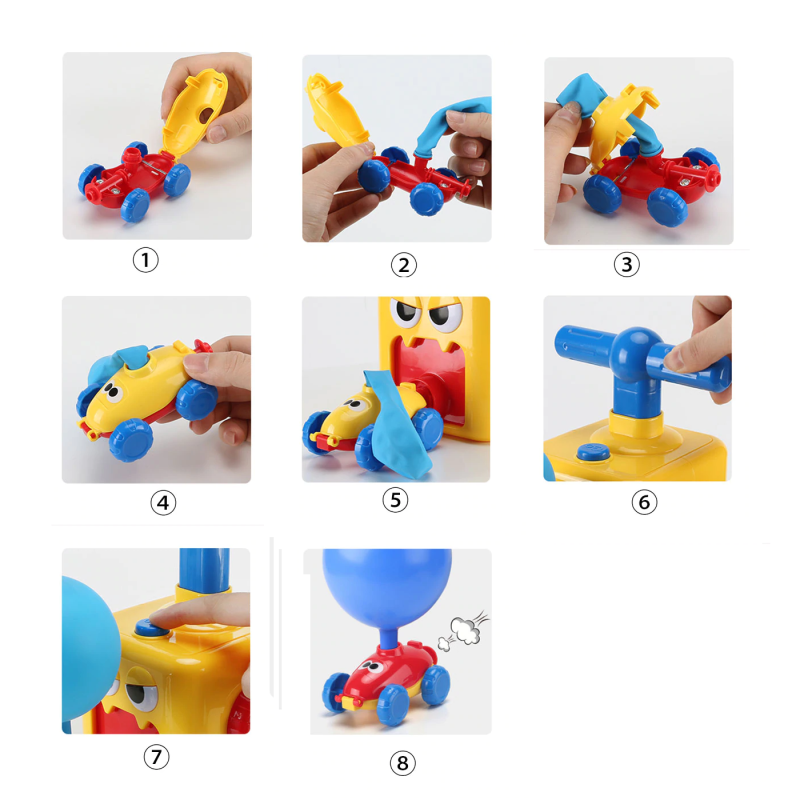 ①

②

③

④

⑤

⑥

⑦

⑧